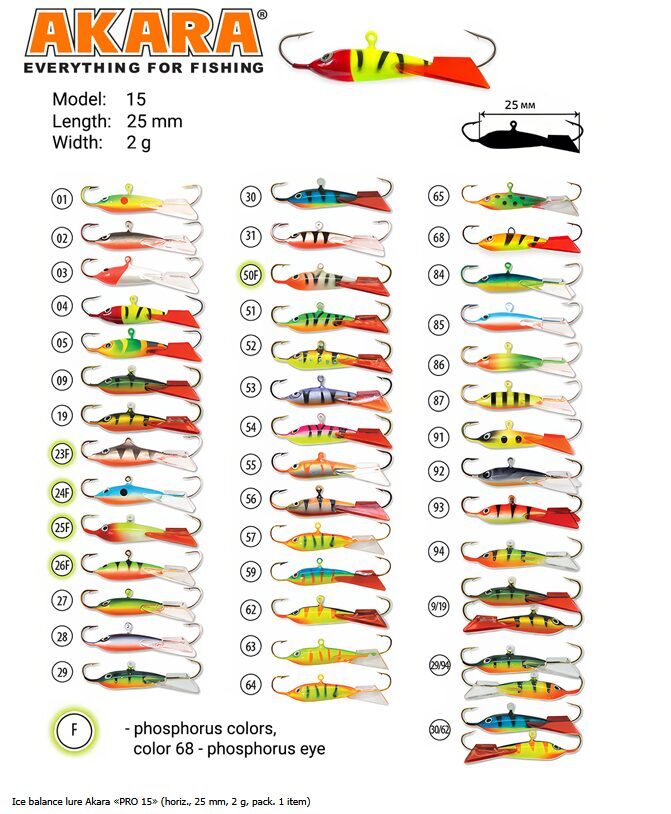 AKARA®
EVERYTHING FOR FISHING

Model: 15
Length: 25 mm
Width: 2 g

25 мм

01
02
03
04
05
09
19
23F
24F
25F
26F
27
28
29

30
31
50F
51
52
53
54
55
56
57
59
62
63
64

65
68
84
85
86
87
91
92
93
94
9/19
29/94
30/62

F - phosphorus colors, color 68 - phosphorus eye

Ice balance lure Akara «PRO 15» (horiz., 25 mm, 2 g, pack. 1 item)